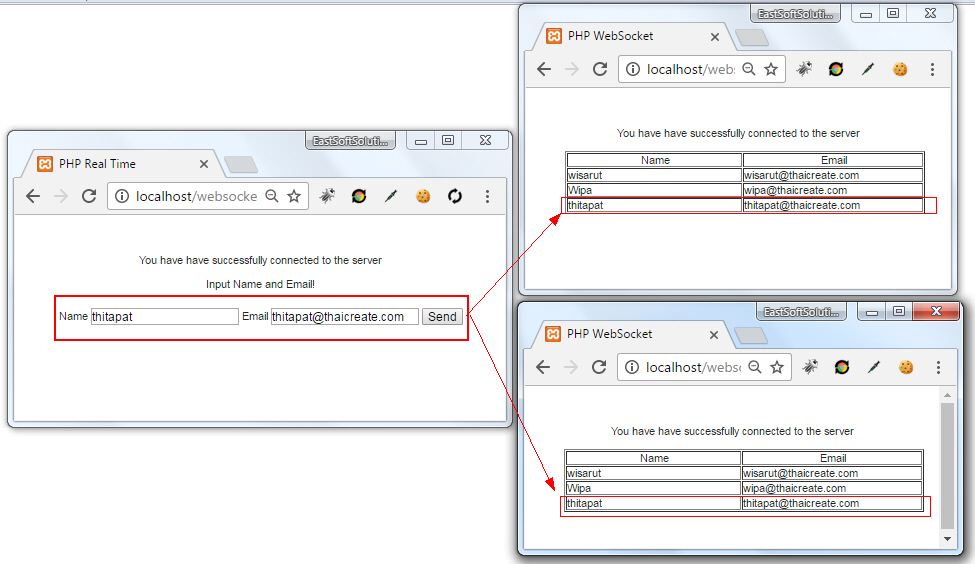 EastSoftSoluti...

PHP Real Time

localhost/websocke

You have have successfully connected to the server

Input Name and Email!

Name thitapat Email thitapat@thaicreate.com Send

EastSoftSoluti...

PHP WebSocket

localhost/webs

You have have successfully connected to the server

| Name | Email |
|---|---|
| wisarut | wisarut@thaicreate.com |
| Wipa | wipa@thaicreate.com |
| thitapat | thitapat@thaicreate.com |

EastSoftSoluti...

PHP WebSocket

localhost/webs

You have have successfully connected to the server

| Name | Email |
|---|---|
| wisarut | wisarut@thaicreate.com |
| Wipa | wipa@thaicreate.com |
| thitapat | thitapat@thaicreate.com |